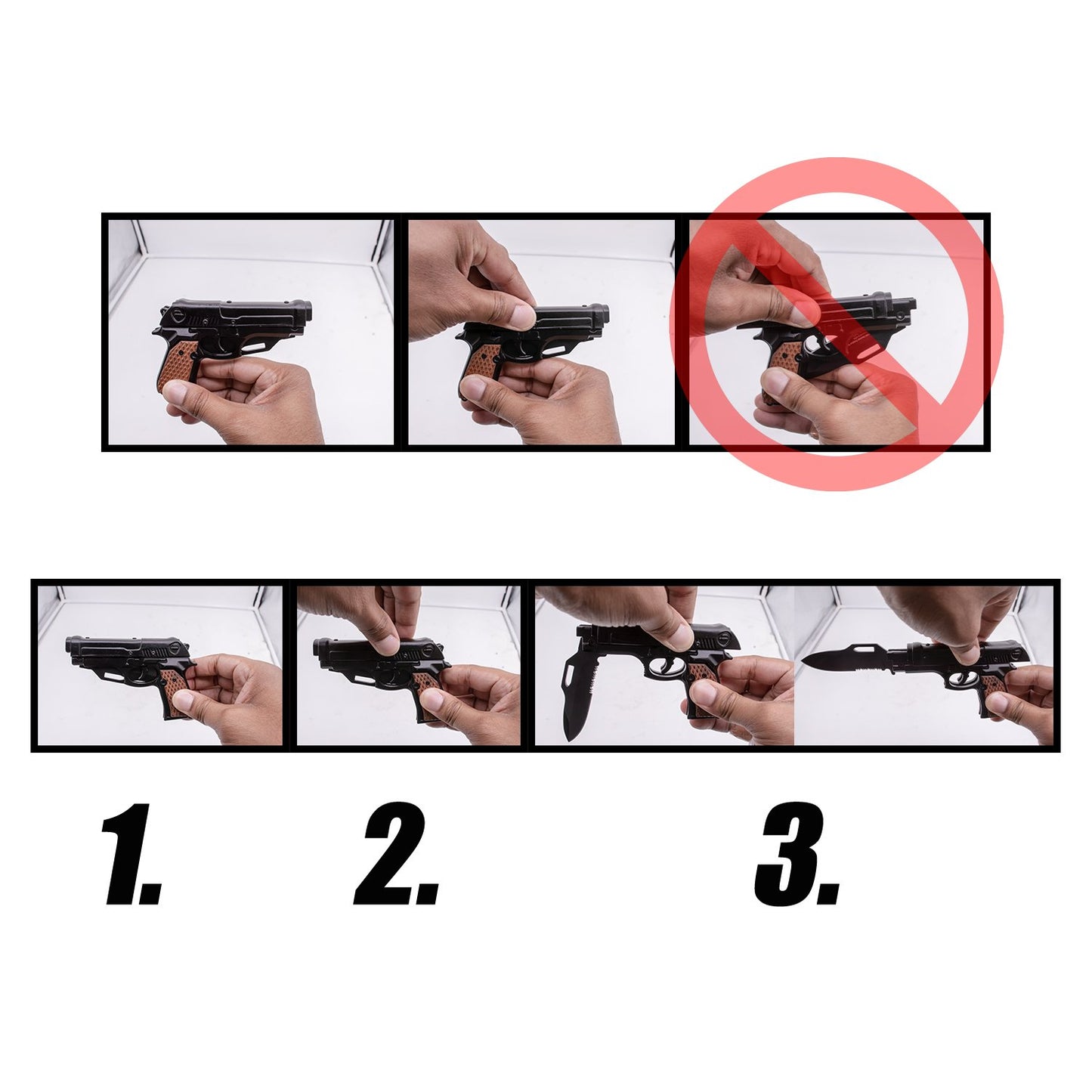 1.

2.

3.